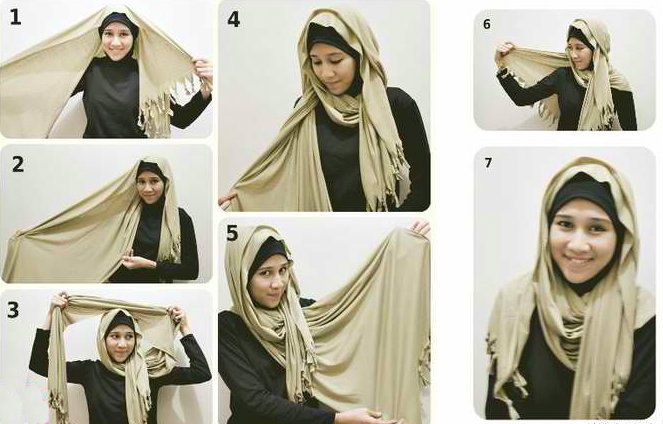 1

2

3

4

5

6

7